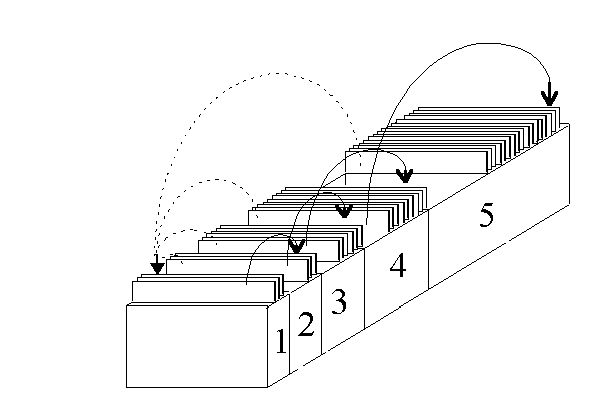 1
2
3
4
5